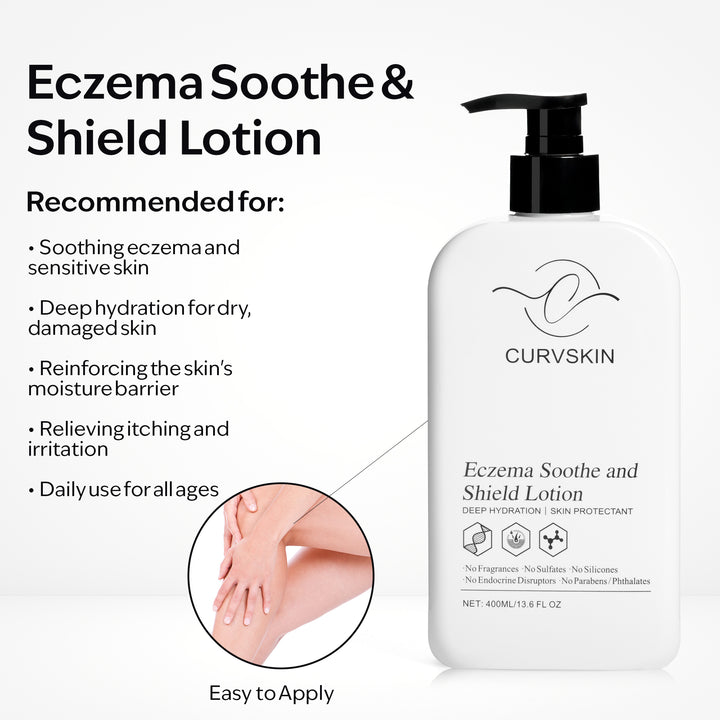 Eczema Soothe & Shield Lotion

Recommended for:

• Soothing eczema and sensitive skin

• Deep hydration for dry, damaged skin

• Reinforcing the skin's moisture barrier

• Relieving itching and irritation

• Daily use for all ages

Easy to Apply

CURVSKIN

Eczema Soothe and Shield Lotion
DEEP HYDRATION | SKIN PROTECTANT

·No Fragrances ·No Sulfates ·No Silicones
·No Endocrine Disruptors ·No Parabens / Phthalates

NET: 400ML/13.6 FL OZ